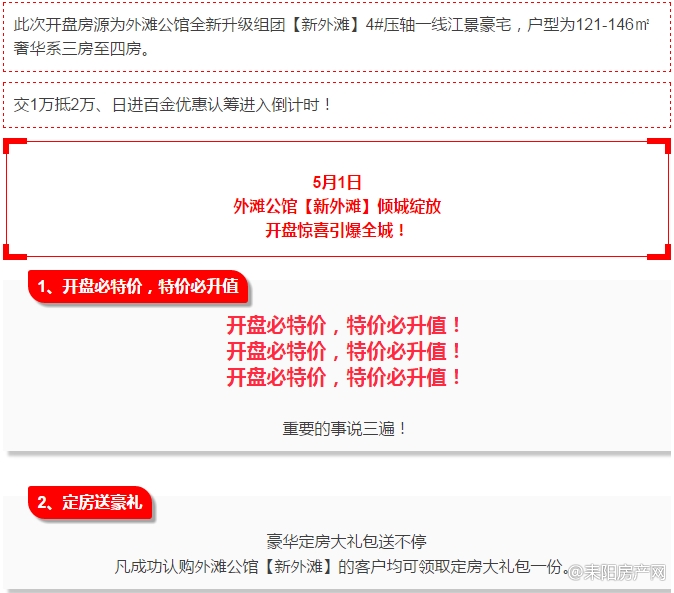 此次开盘房源为外滩公馆全新升级组团【新外滩】4#压轴一线江景豪宅，户型为121-146㎡奢华系三房至四房。

交1万抵2万、日进百金优惠认筹进入倒计时！

5月1日
外滩公馆【新外滩】倾城绽放
开盘惊喜引爆全城！

1、开盘必特价，特价必升值

开盘必特价，特价必升值！
开盘必特价，特价必升值！
开盘必特价，特价必升值！

重要的事说三遍！

2、定房送豪礼

豪华定房大礼包送不停
凡成功认购外滩公馆【新外滩】的客户均可领取定房大礼包一份。

@耒阳房产网